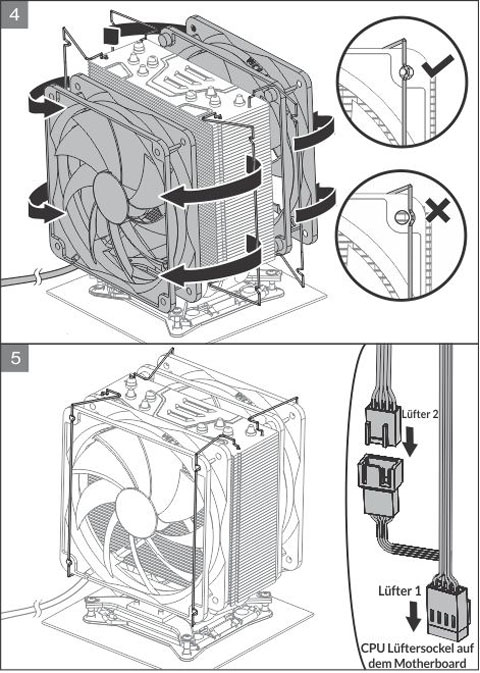 4

5

Lüfter 2

Lüfter 1

CPU Lüftersockel auf dem Motherboard