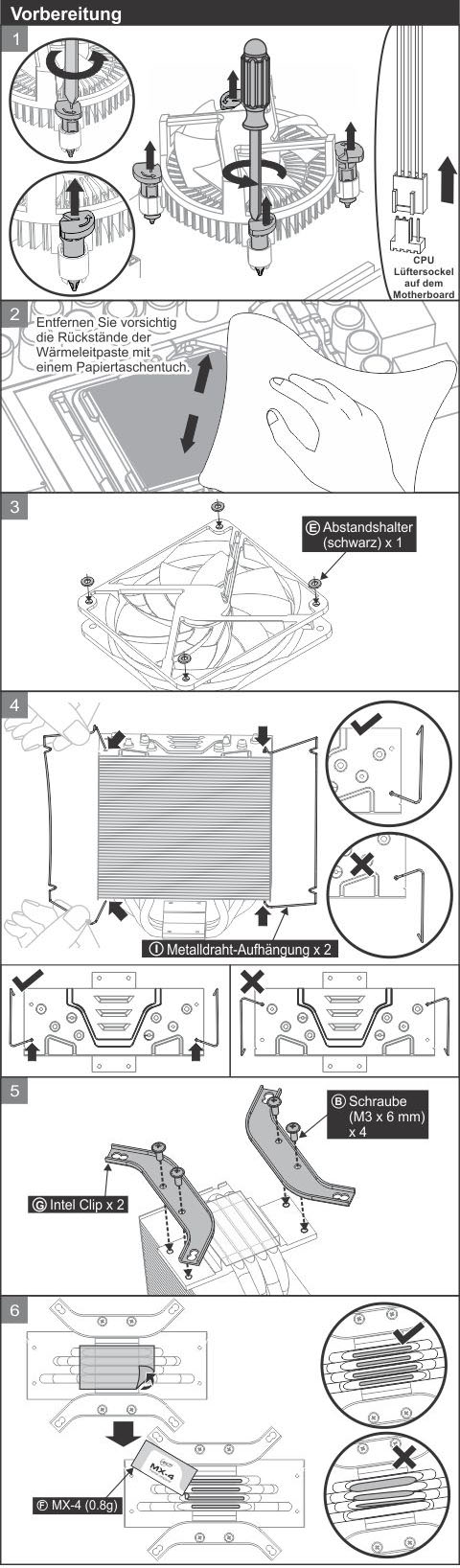 Vorbereitung

1

CPU Lüftersockel auf dem Motherboard

2

Entfernen Sie vorsichtig die Rückstände der Wärmeleitpaste mit einem Papiertaschentuch.

3

Ⓔ Abstandshalter (schwarz) x 1

4

Ⓘ Metalldraht-Aufhängung x 2

5

Ⓑ Schraube (M3 x 6 mm) x 4

Ⓖ Intel Clip x 2

6

MX-4

Ⓕ MX-4 (0.8g)