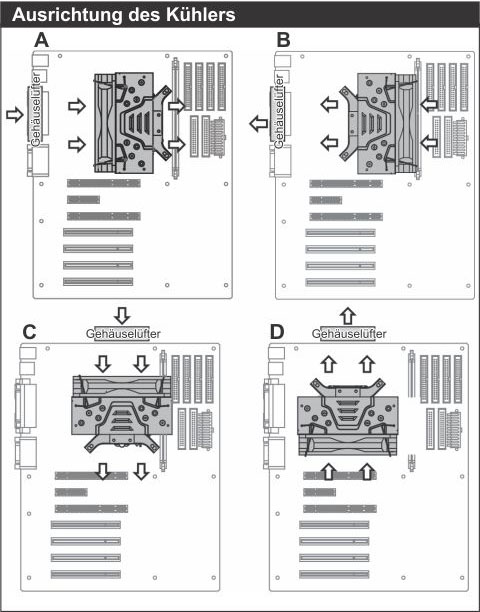 Ausrichtung des Kühlers

A

Gehäuselüfter

B

Gehäuselüfter

C

Gehäuselüfter

D

Gehäuselüfter