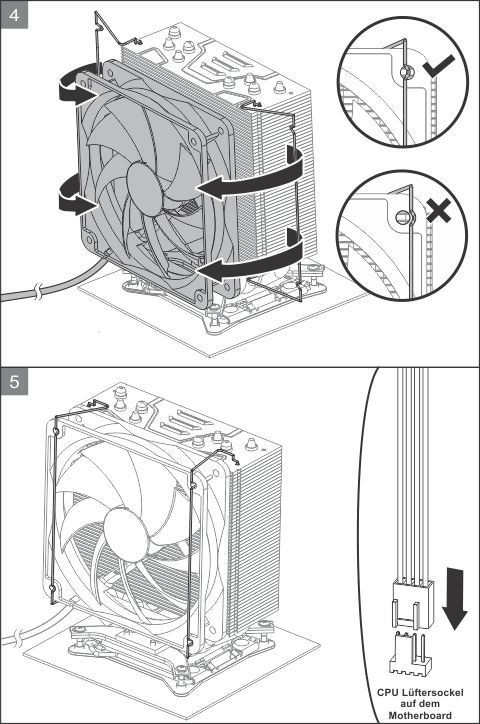 4

5

CPU Lüftersockel auf dem Motherboard