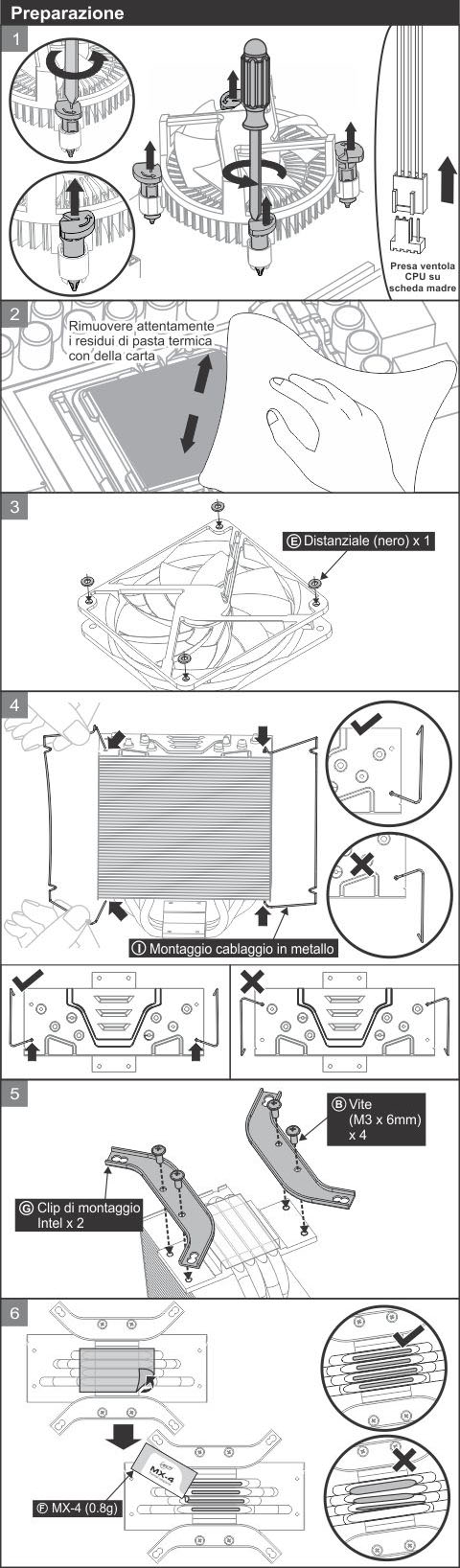 Preparazione

1

Presa ventola CPU su scheda madre

2

Rimuovere attentamente i residui di pasta termica con della carta

3

Ⓔ Distanziale (nero) x 1

4

Ⓘ Montaggio cablaggio in metallo

5

Ⓑ Vite (M3 x 6mm) x 4

Ⓖ Clip di montaggio Intel x 2

6

MX-4

Ⓕ MX-4 (0.8g)