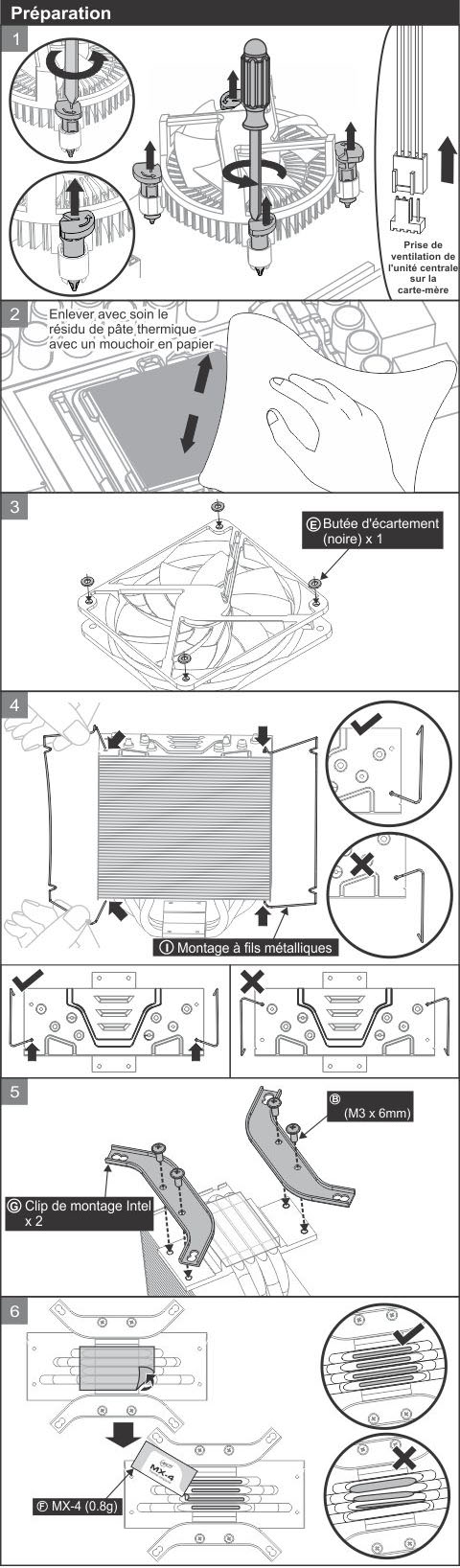 Préparation

1

Prise de ventilation de l'unité centrale sur la carte-mère

2

Enlever avec soin le résidu de pâte thermique avec un mouchoir en papier

3

Ⓔ Butée d'écartement (noire) x 1

4

Ⓘ Montage à fils métalliques

5

Ⓑ (M3 x 6mm)

Ⓖ Clip de montage Intel x 2

6

MX-4

Ⓕ MX-4 (0.8g)