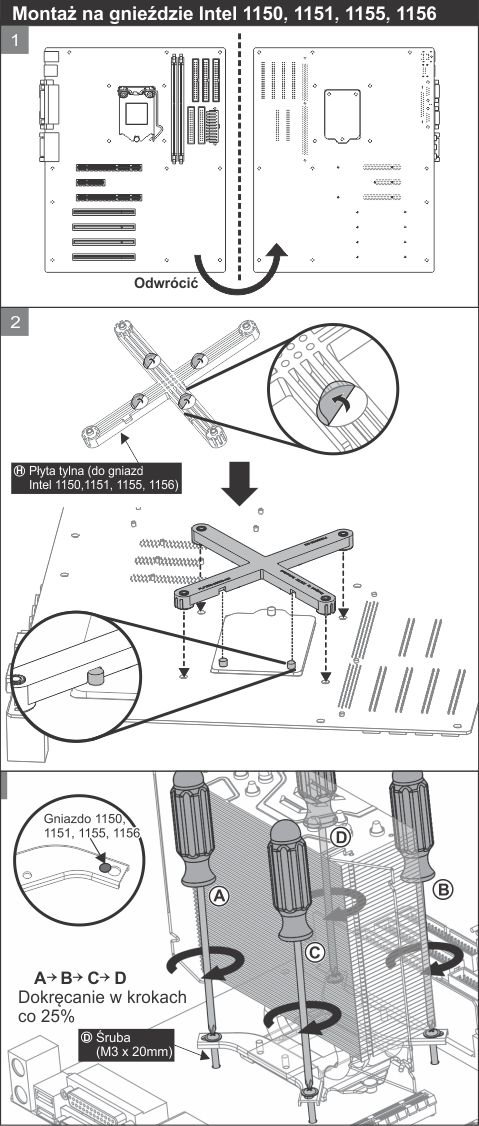 Montaż na gnieździe Intel 1150, 1151, 1155, 1156

1

Odwrócić

2

Ⓗ Płyta tylna (do gniazd Intel 1150,1151, 1155, 1156)

Gniazdo 1150, 1151, 1155, 1156

Ⓐ

Ⓑ

Ⓒ

Ⓓ

A→ B→ C→ D
Dokręcanie w krokach co 25%

Ⓓ Śruba (M3 x 20mm)