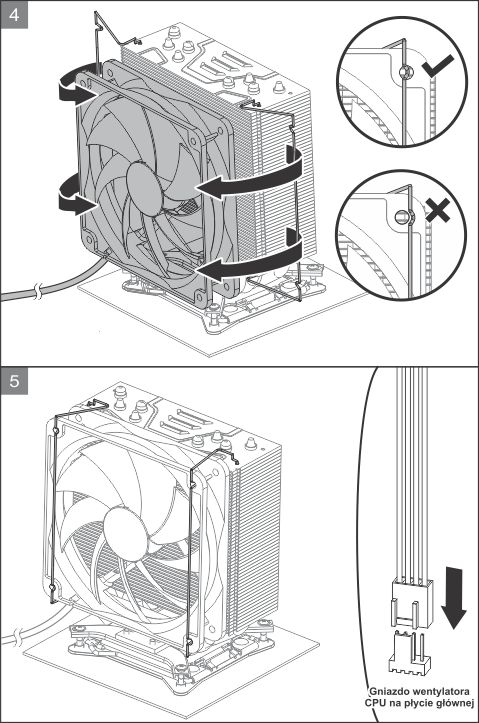 4

5

Gniazdo wentylatora CPU na płycie głównej