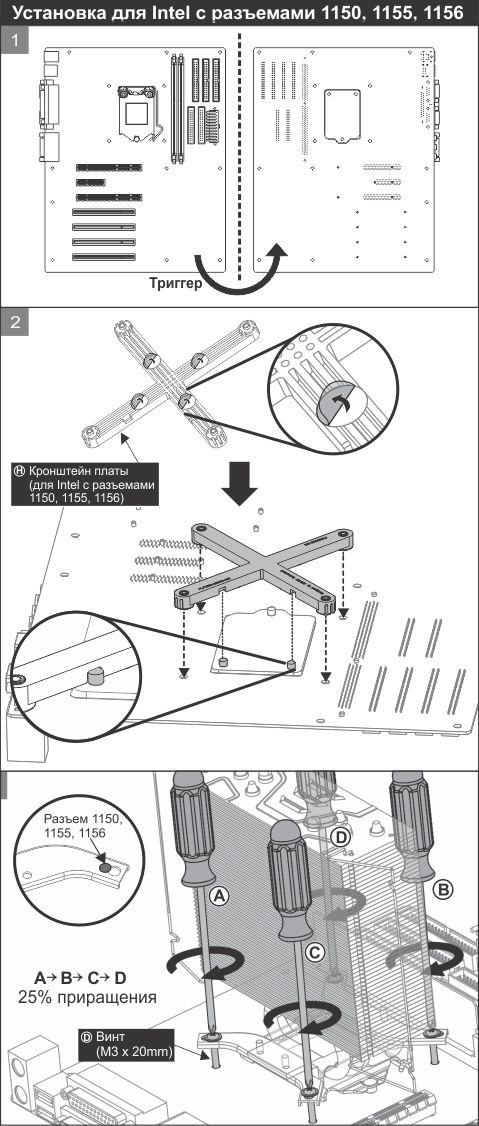 Установка для Intel с разъемами 1150, 1155, 1156

1

Триггер

2

Ⓗ Кронштейн платы (для Intel с разъемами 1150, 1155, 1156)

Разъем 1150, 1155, 1156

A
B
C
D

A→ B→ C→ D
25% приращения

Ⓓ Винт (M3 x 20mm)