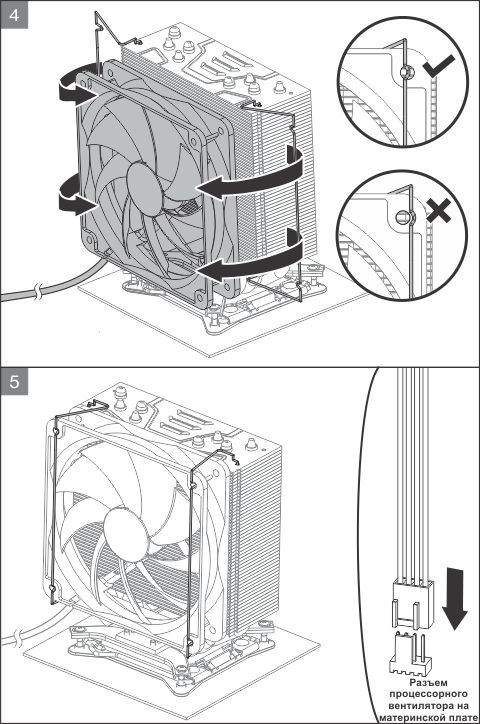 4

5

Разъем процессорного вентилятора на материнской плате