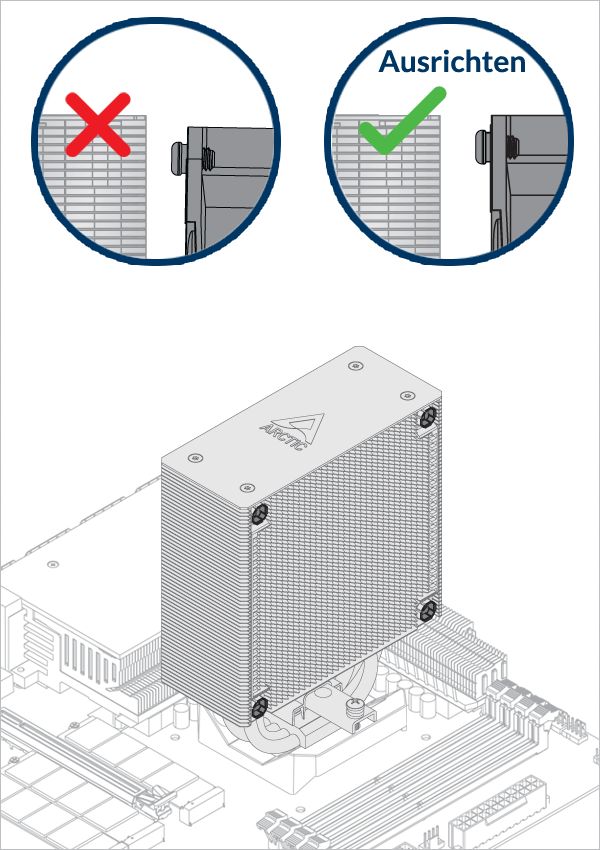 Ausrichten

ARCTIC