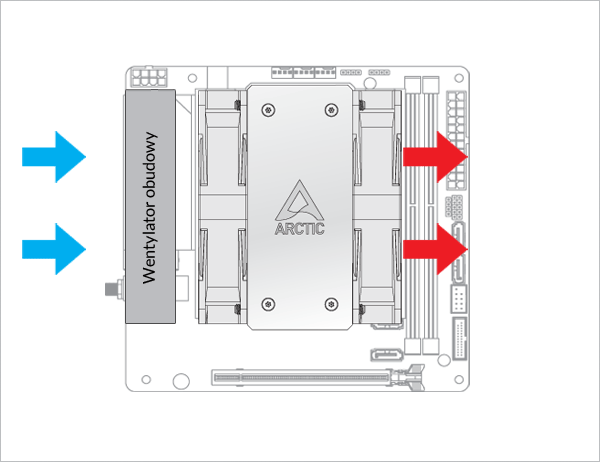 Wentylator obudowy

ARCTIC