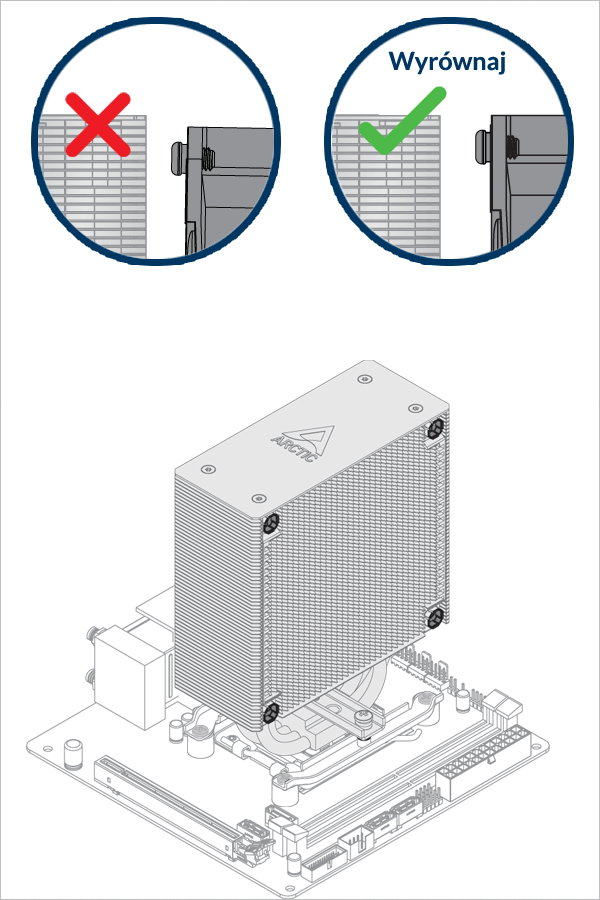 Wyrównaj

ARCTIC