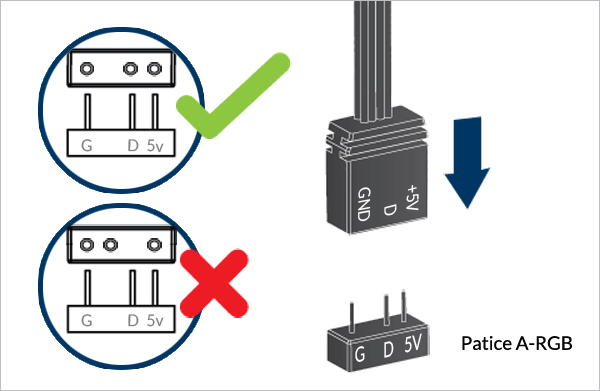 G D 5v

G D 5v

GND D +5V

G D 5V

Patice A-RGB