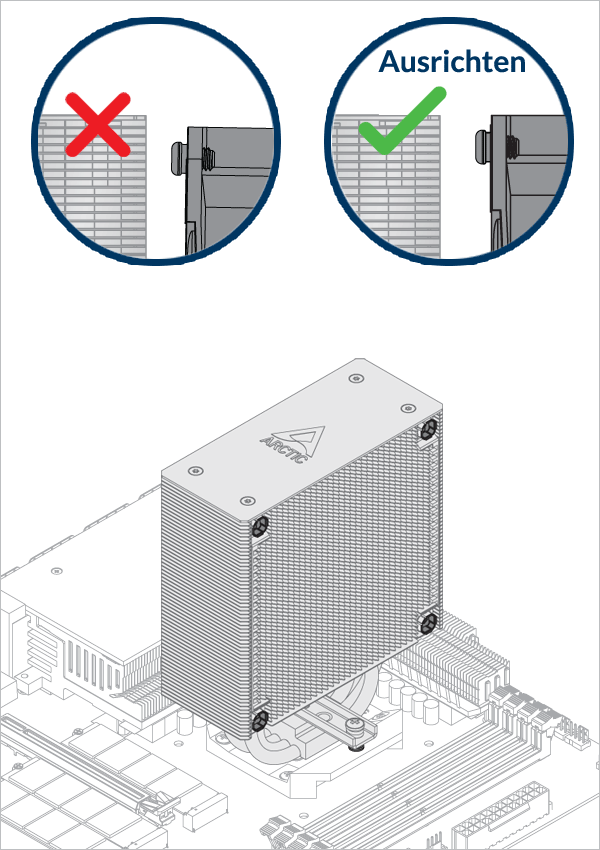 Ausrichten

ARCTIC