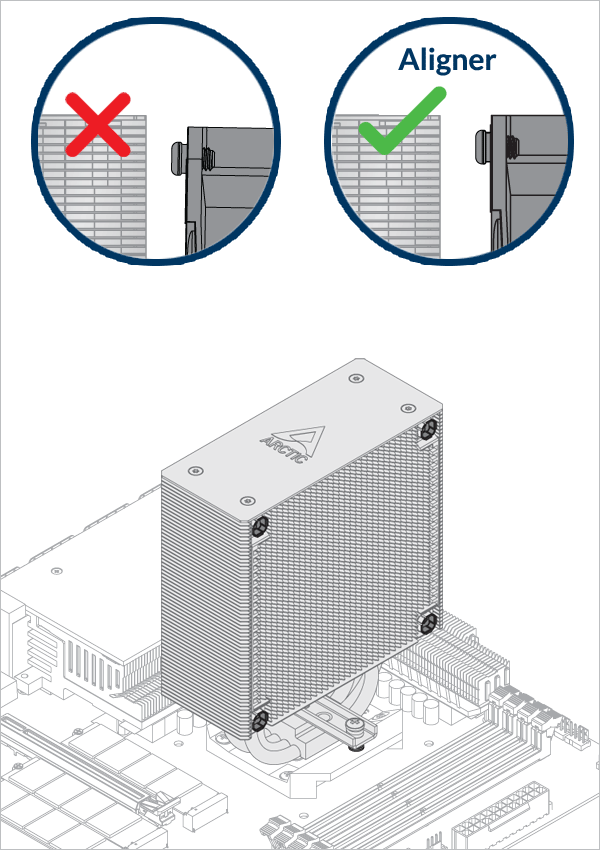 Aligner

ARCTIC