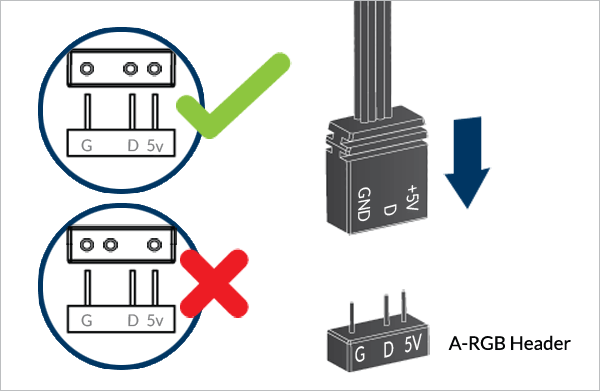 G D 5v

G D 5v

GND D +5V

G D 5V

A-RGB Header