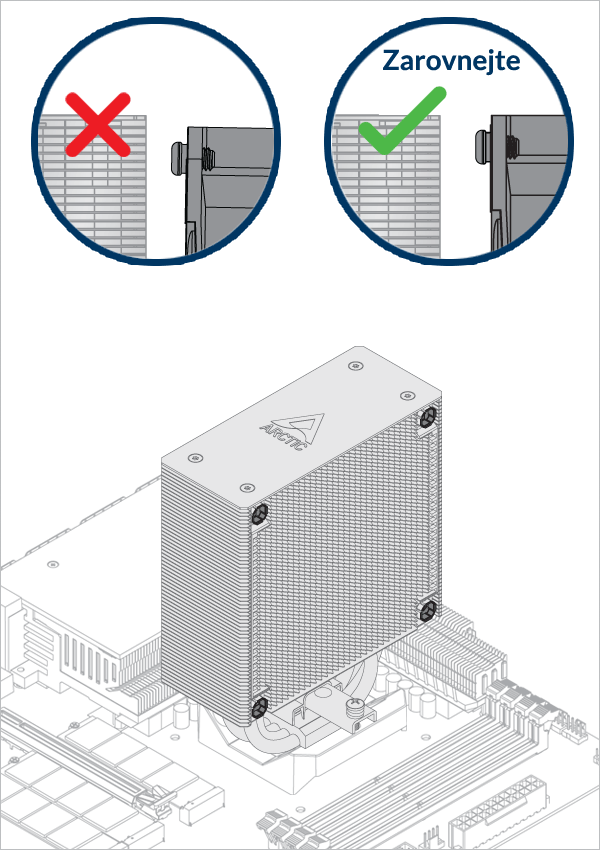 Zarovnejte

ARCTIC