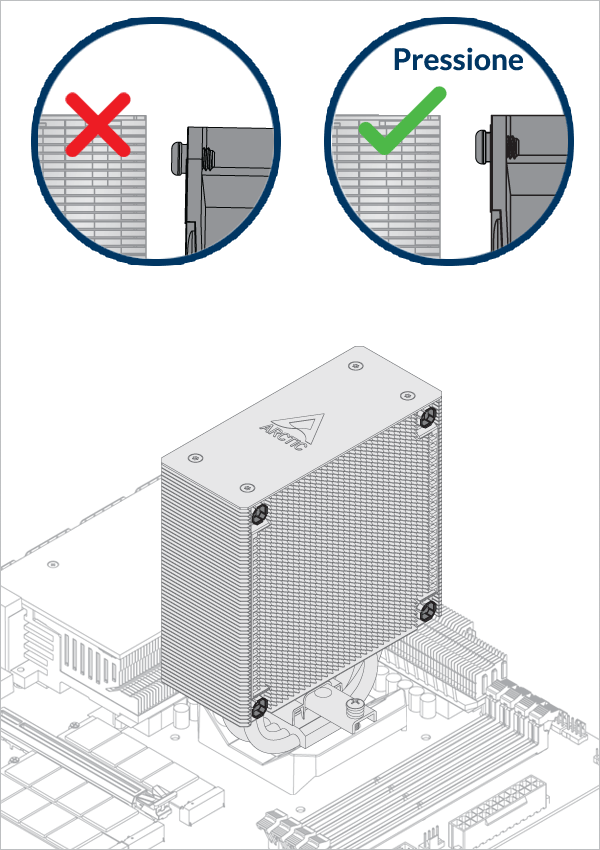 Pressione

ARCTIC