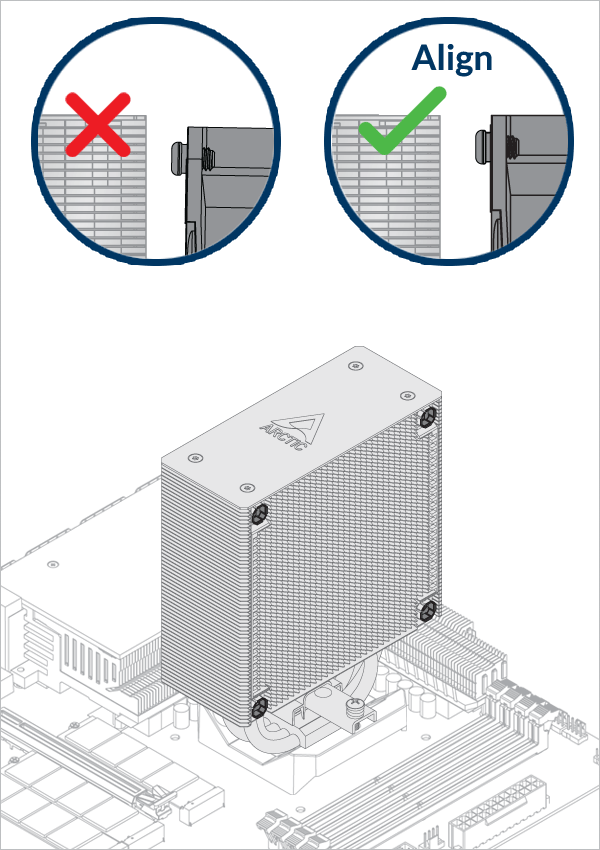 Align

ARCTIC