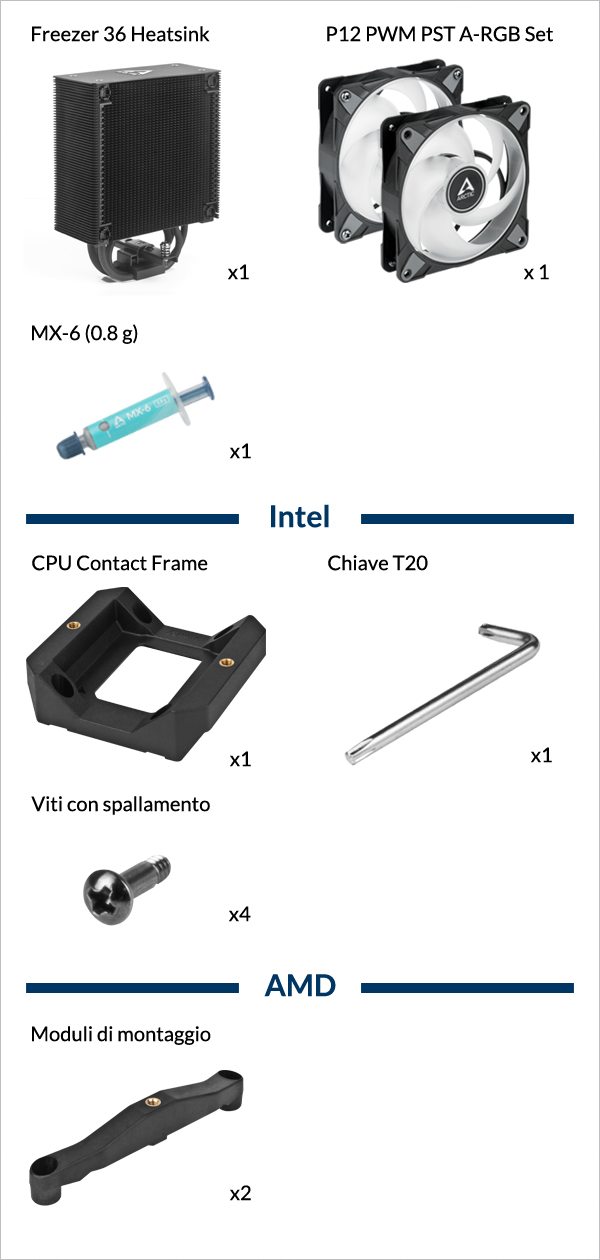 Freezer 36 Heatsink

x1

P12 PWM PST A-RGB Set

ARCTIC

x 1

MX-6 (0.8 g)

MX-6

x1

Intel

CPU Contact Frame

x1

Chiave T20

x1

Viti con spallamento

x4

AMD

Moduli di montaggio

x2