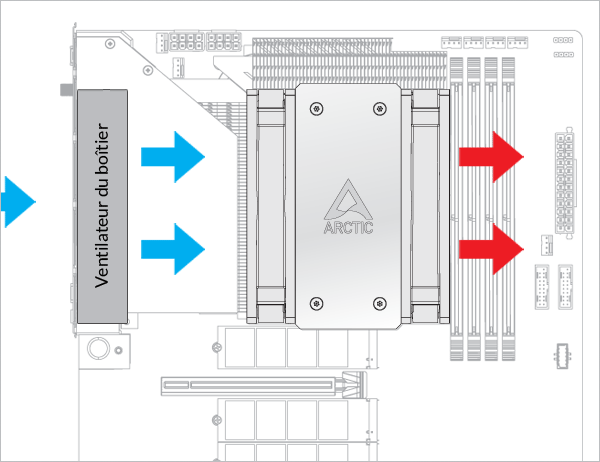 Ventilateur du boîtier

ARCTIC