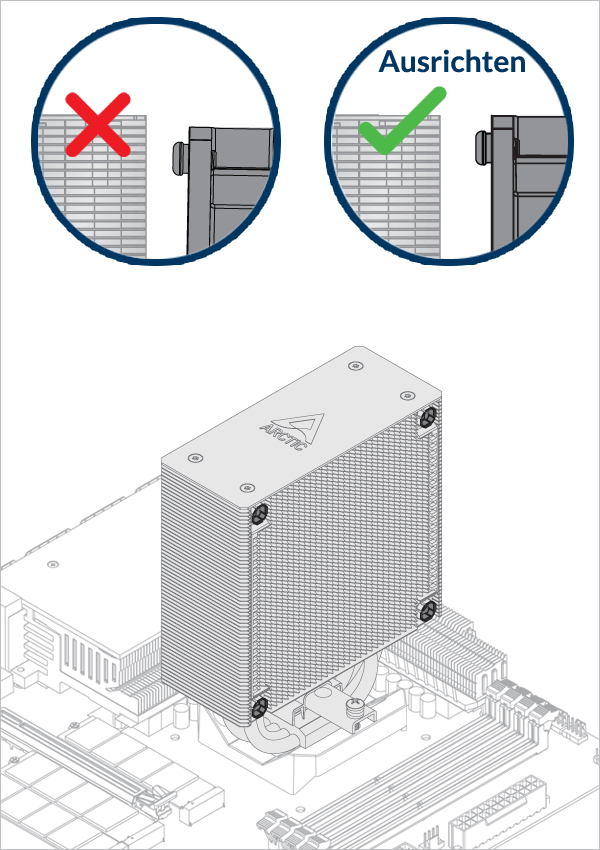 Ausrichten

ARCTIC