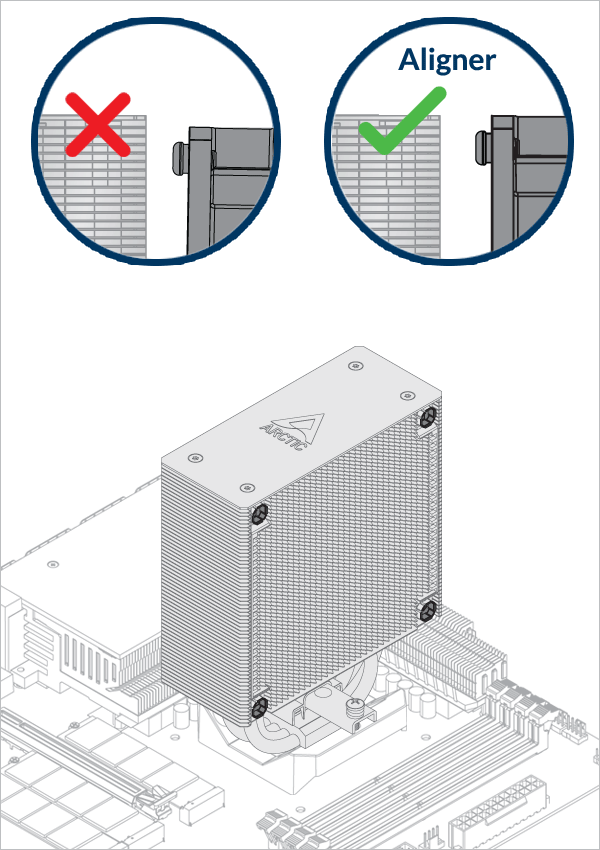 Aligner

ARCTIC