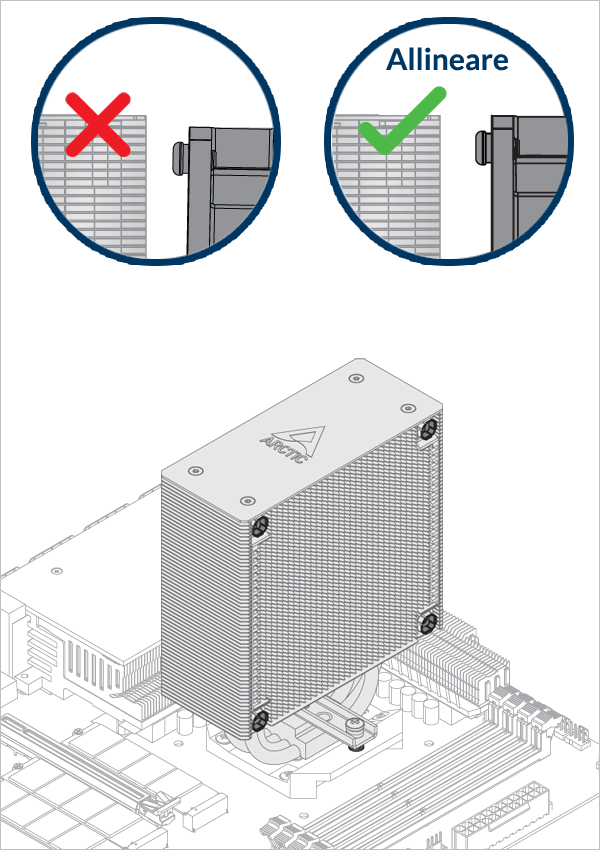 Allineare

ARCTIC