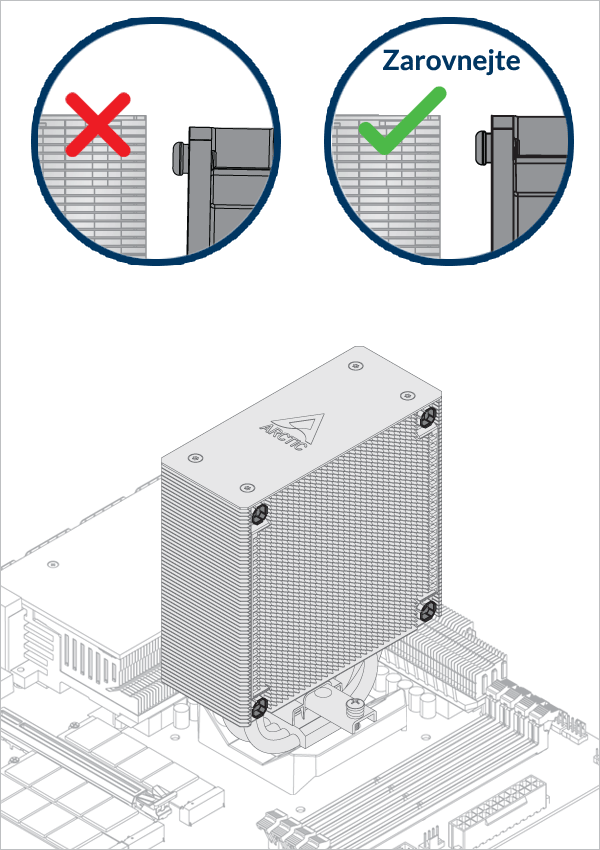 Zarovnejte

ARCTIC