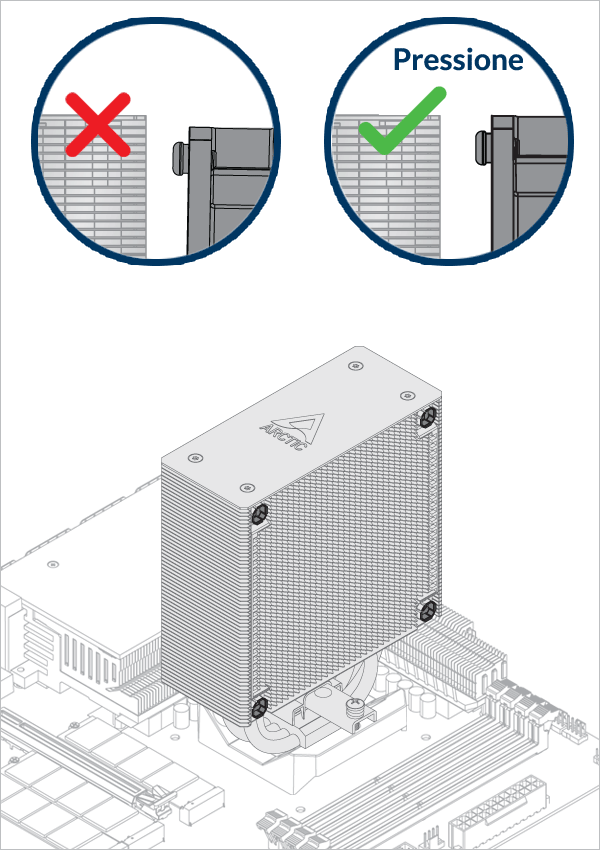 Pressione

ARCTIC