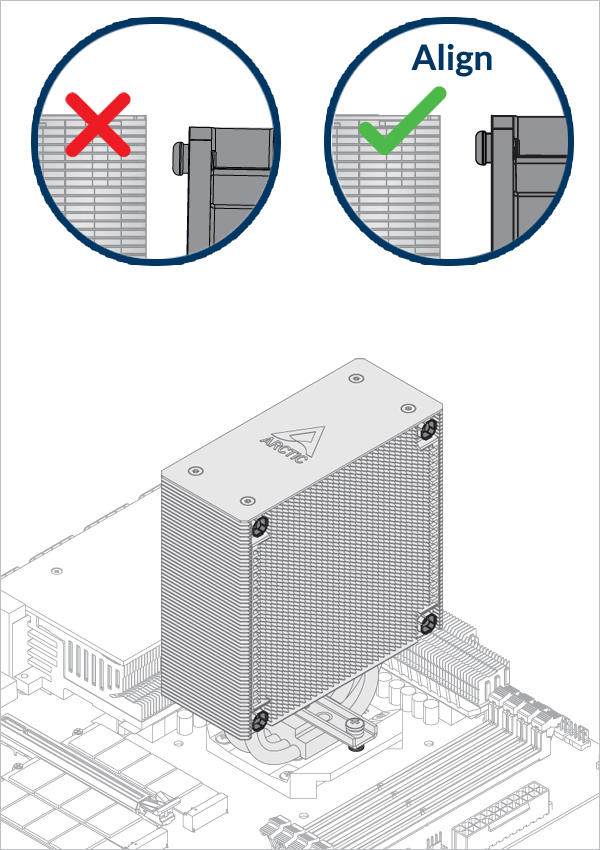 Align

ARCTIC