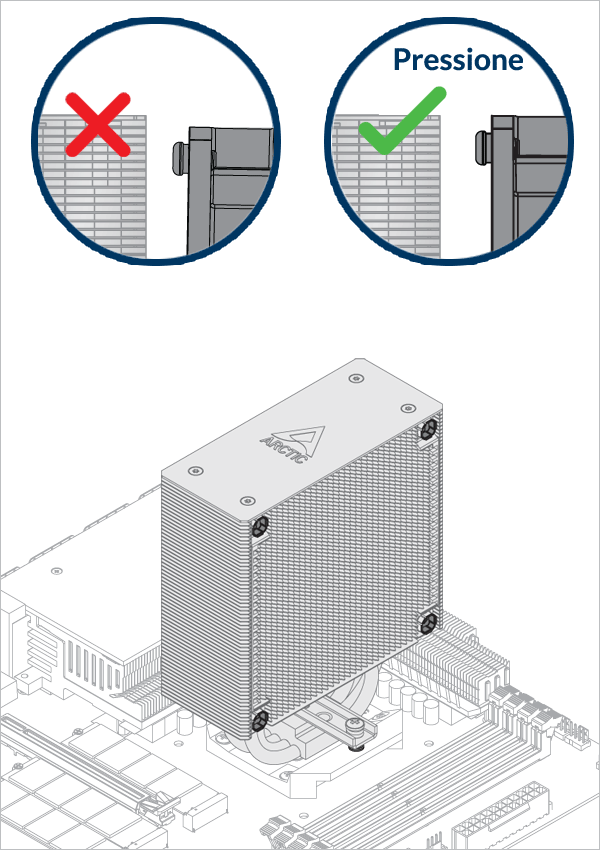 Pressione

ARCTIC