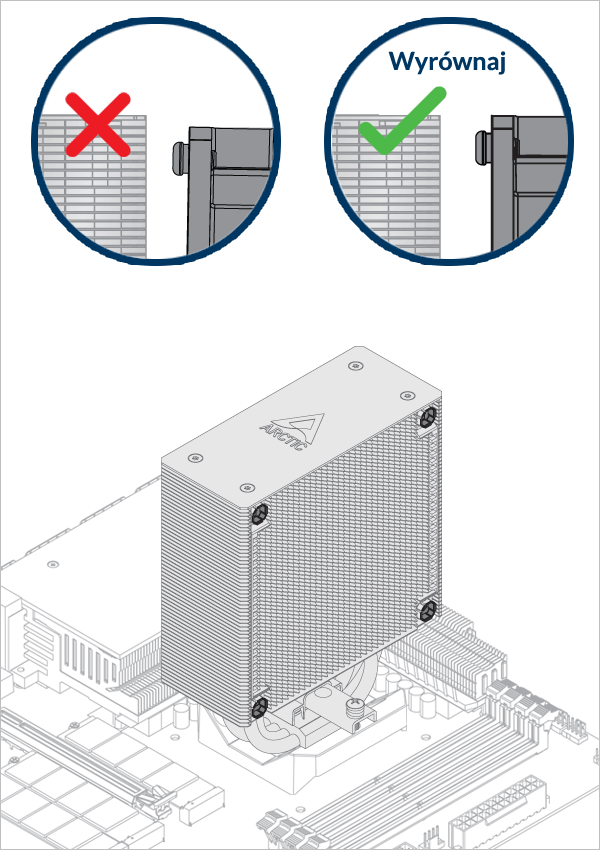 Wyrównaj

ARCTIC