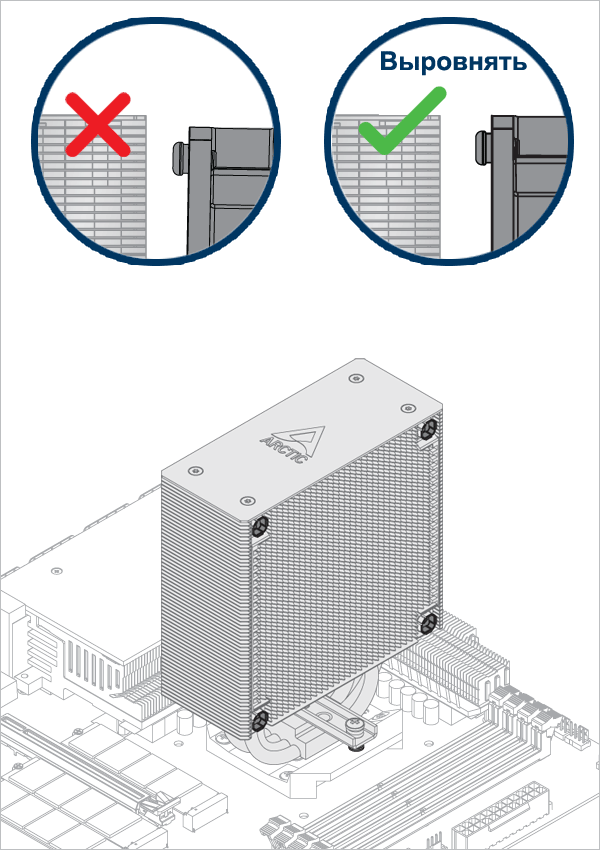 Выровнять

ARCTIC