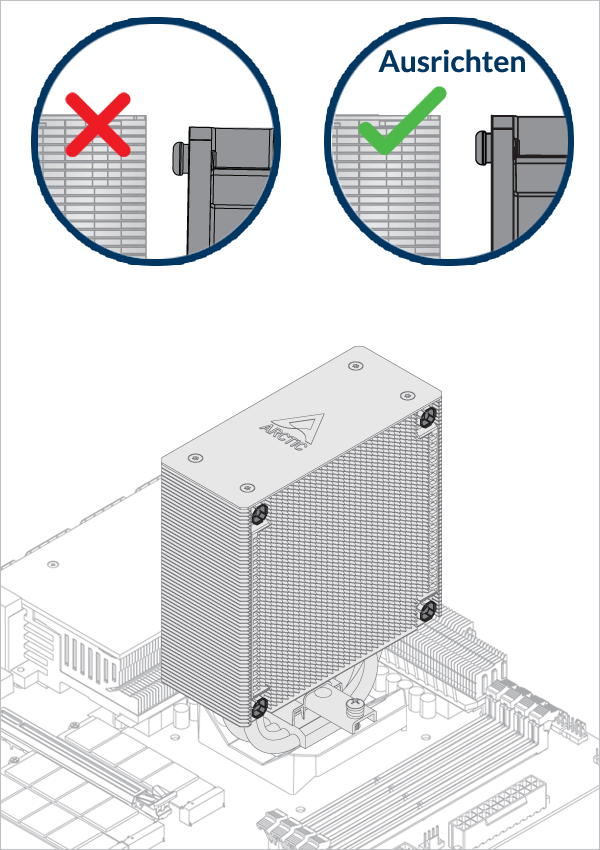 Ausrichten

ARCTIC