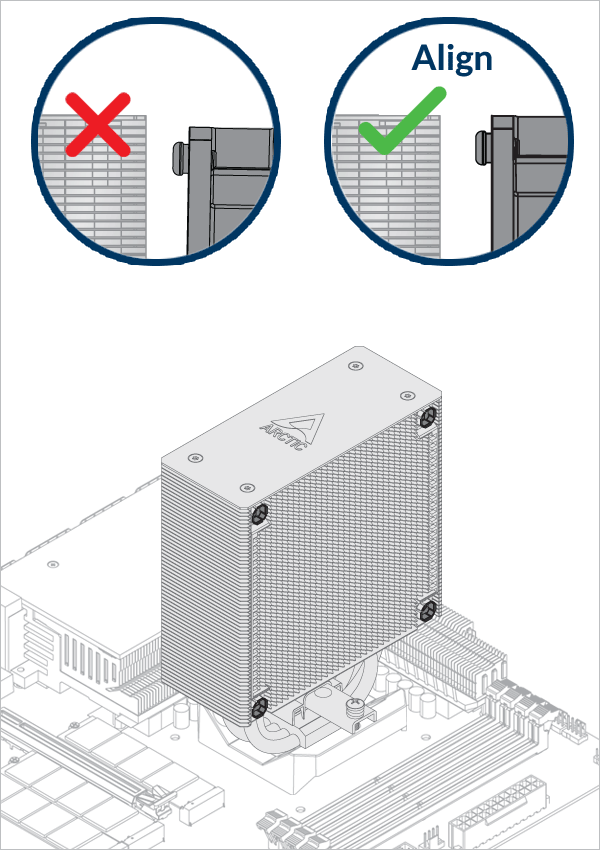 Align

ARCTIC