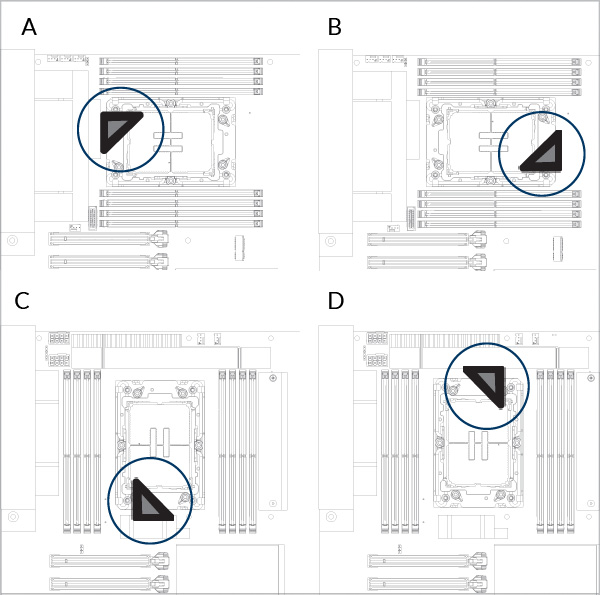 A

B

C

D