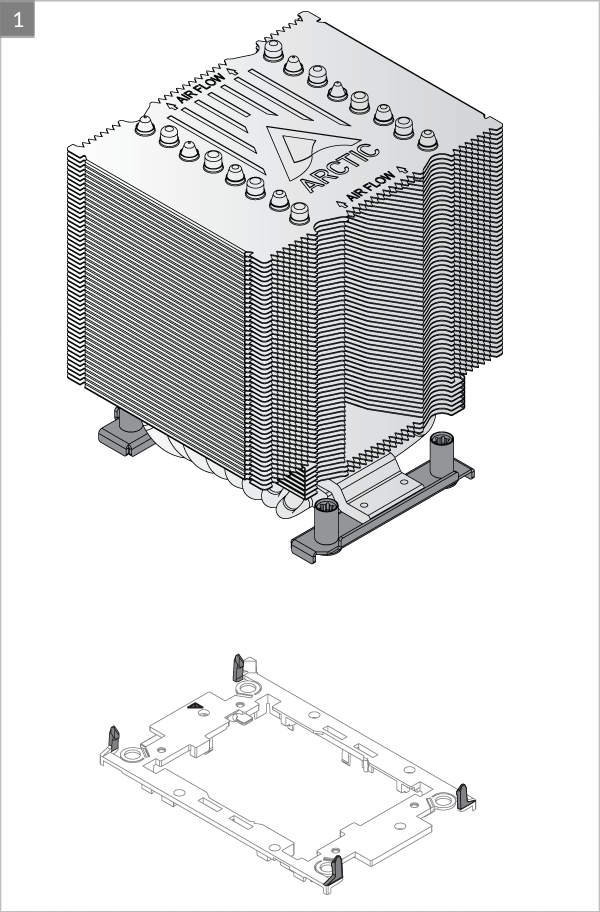 1

AIR FLOW

ARCTIC

AIR FLOW