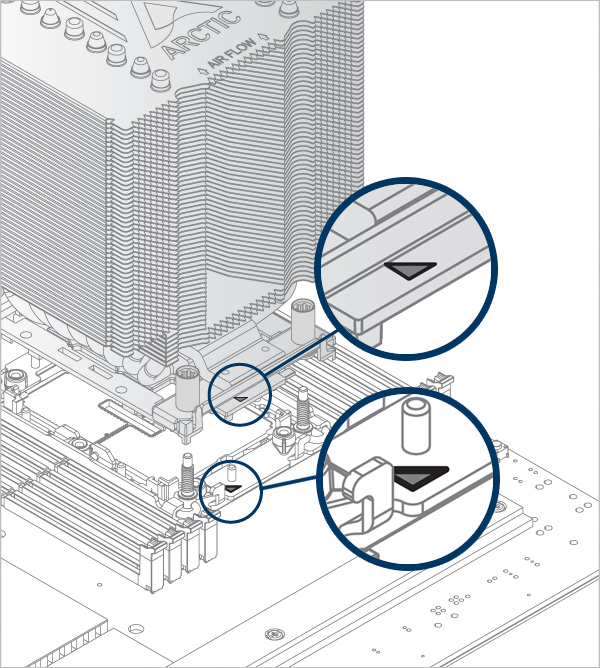 ARCTIC
AIR FLOW