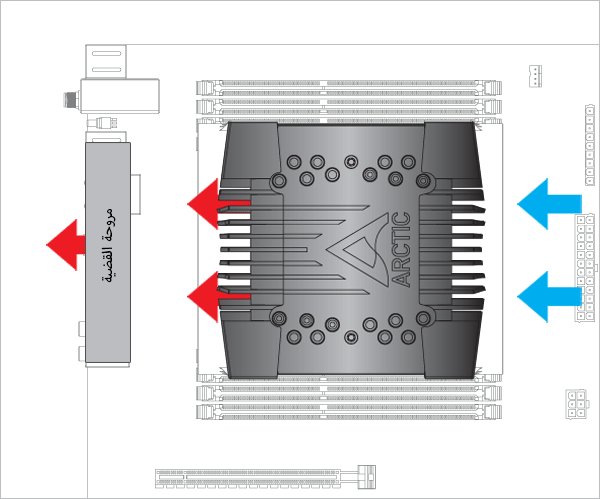 مروحة القضية

ARCTIC