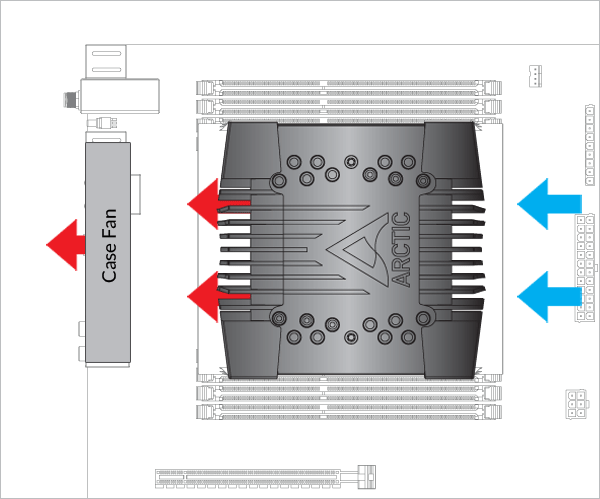 Case Fan

ARCTIC