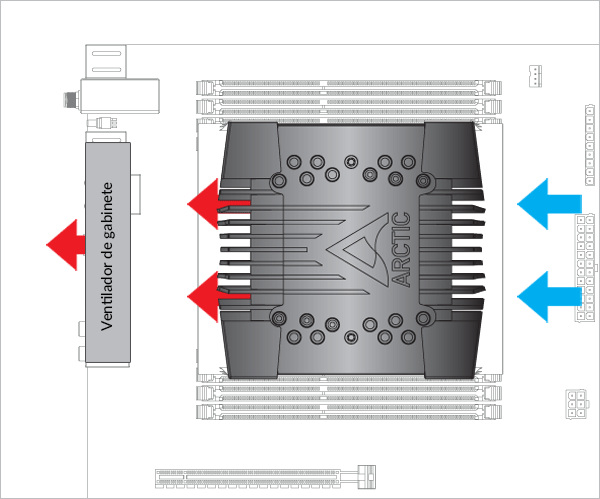 Ventilador de gabinete

ARCTIC