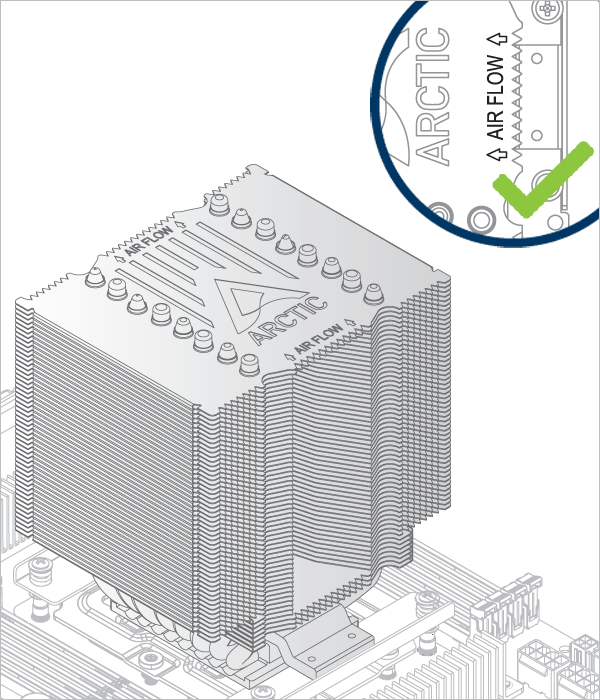 ARCTIC
AIR FLOW
AIR FLOW
ARCTIC
AIR FLOW