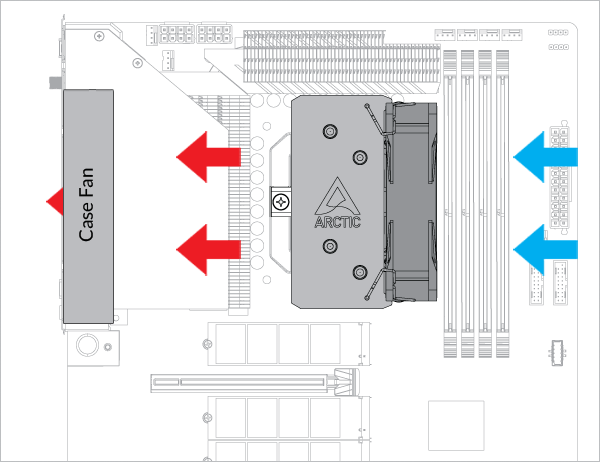 Case Fan

ARCTIC