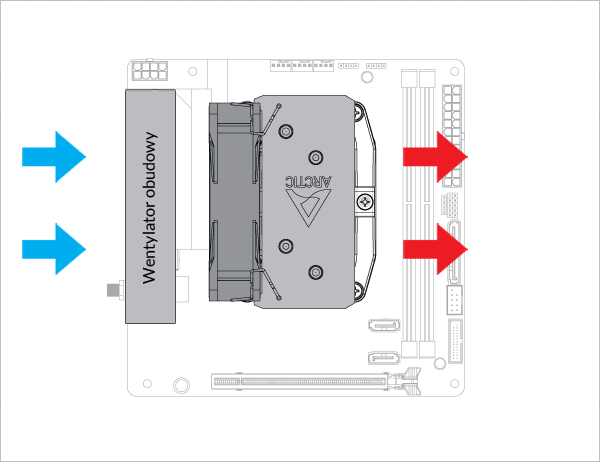 Wentylator obudowy

ARCTIC