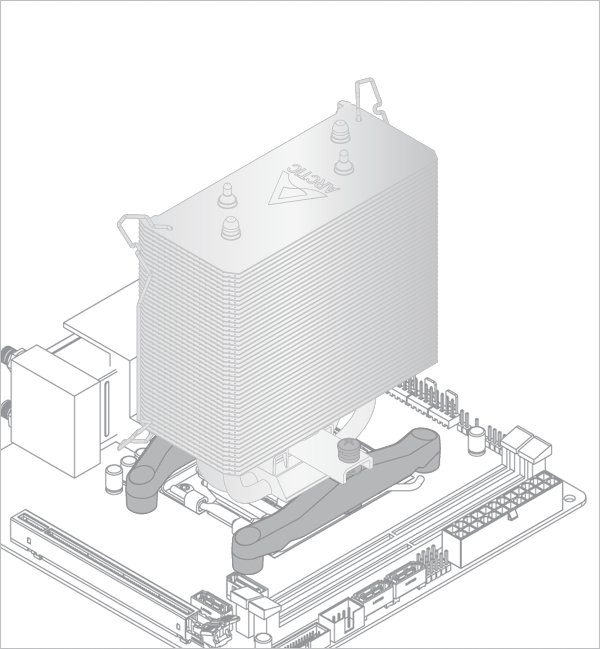 ARCTIC