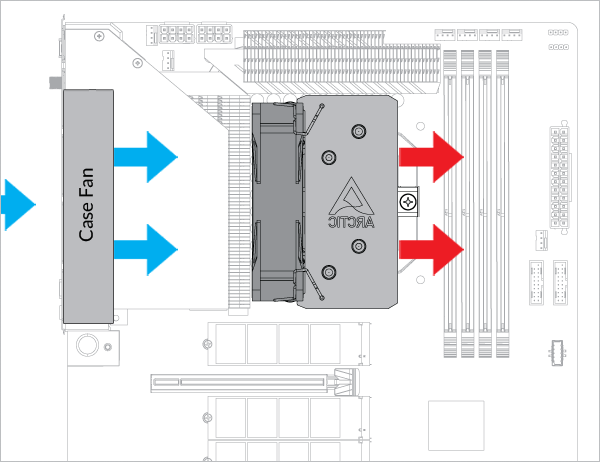 Case Fan

ARCTIC