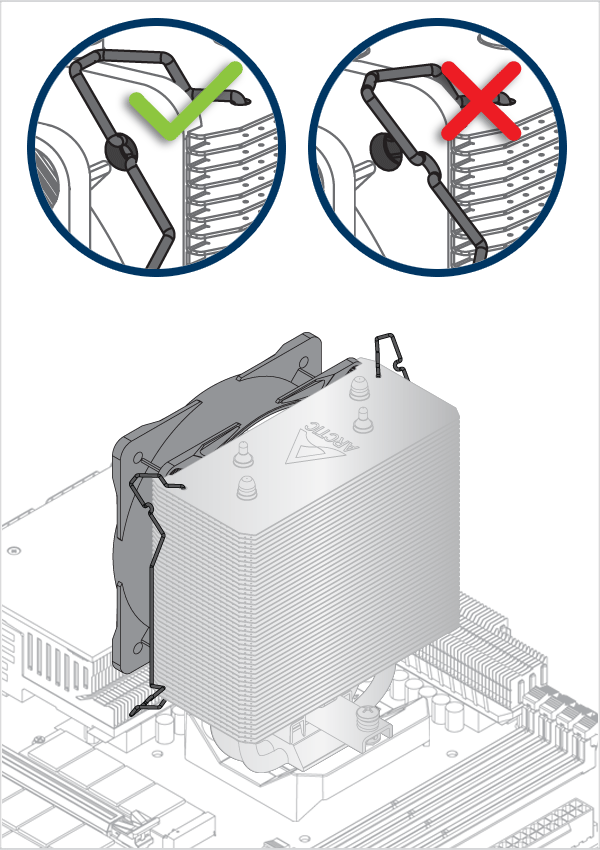 ARCTIC