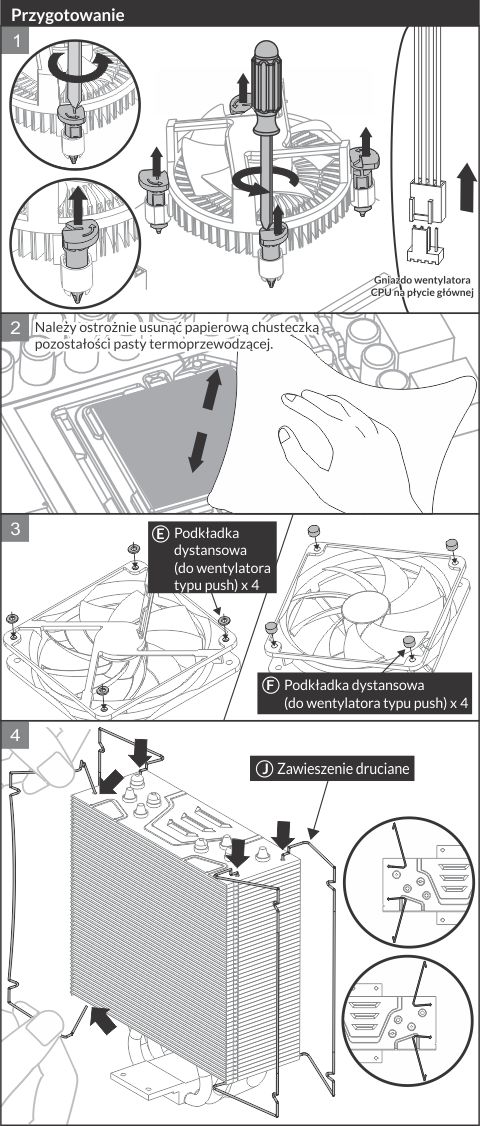 Przygotowanie

1

Gniazdo wentylatora CPU na płycie głównej

2

Należy ostrożnie usunąć papierową chusteczką pozostałości pasty termoprzewodzącej.

3

E Podkładka dystansowa (do wentylatora typu push) x 4

F Podkładka dystansowa (do wentylatora typu push) x 4

4

J Zawieszenie druciane