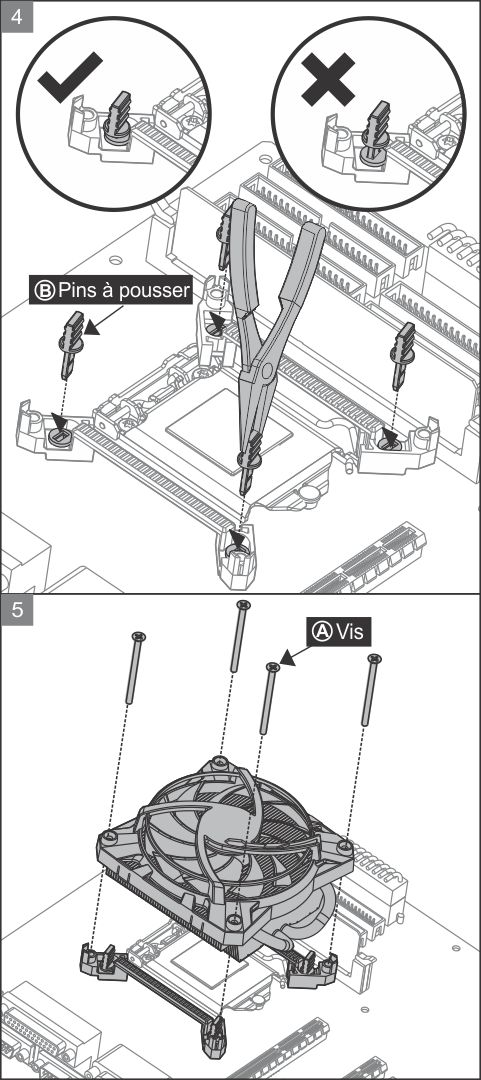 4

Ⓑ Pins à pousser

5

Ⓐ Vis