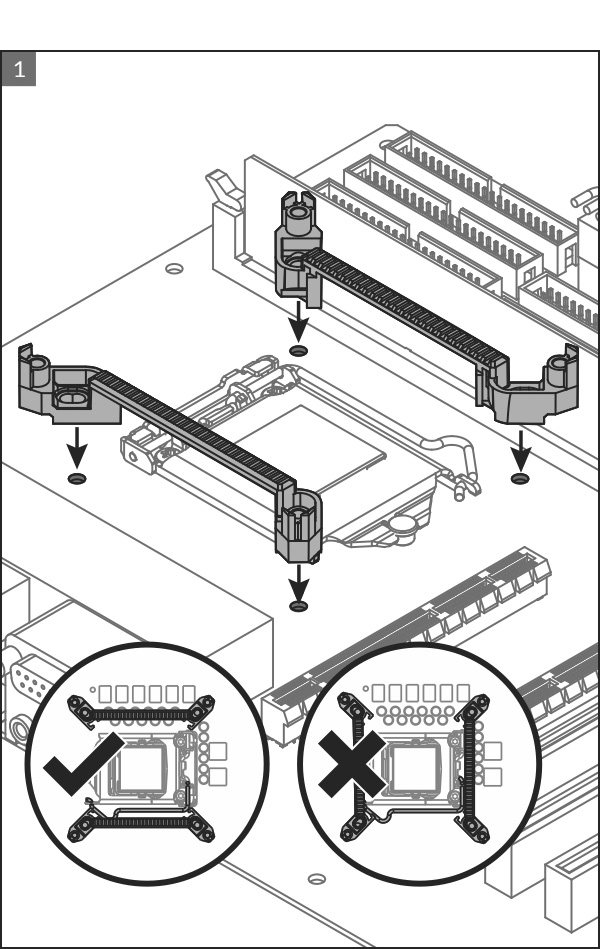 1