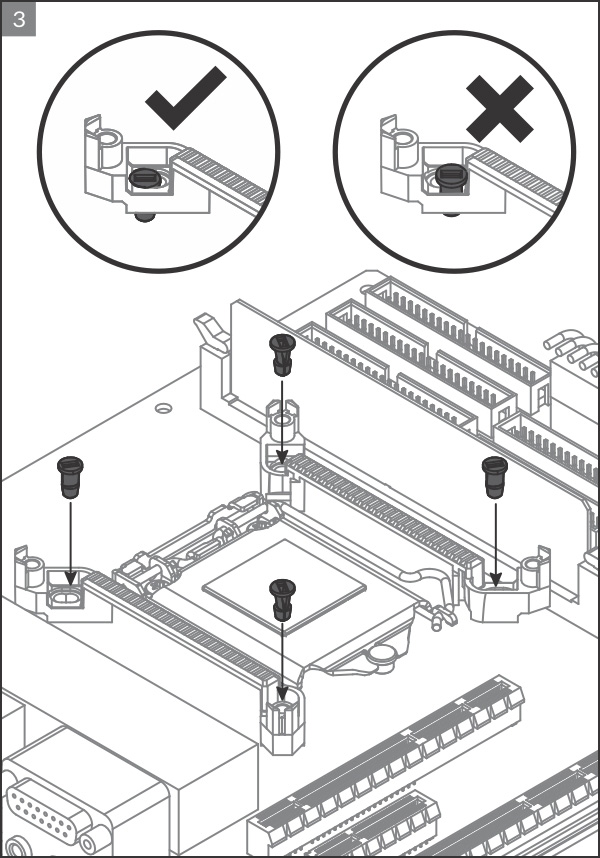 3