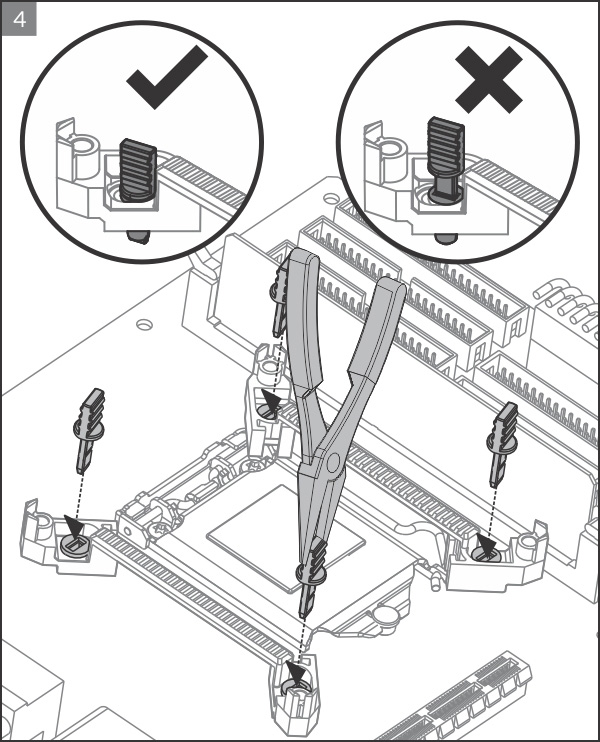 4